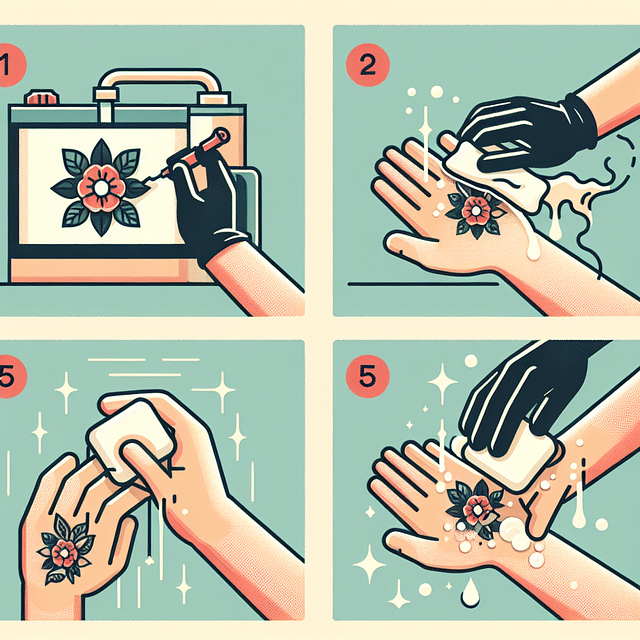 1

2

5

5